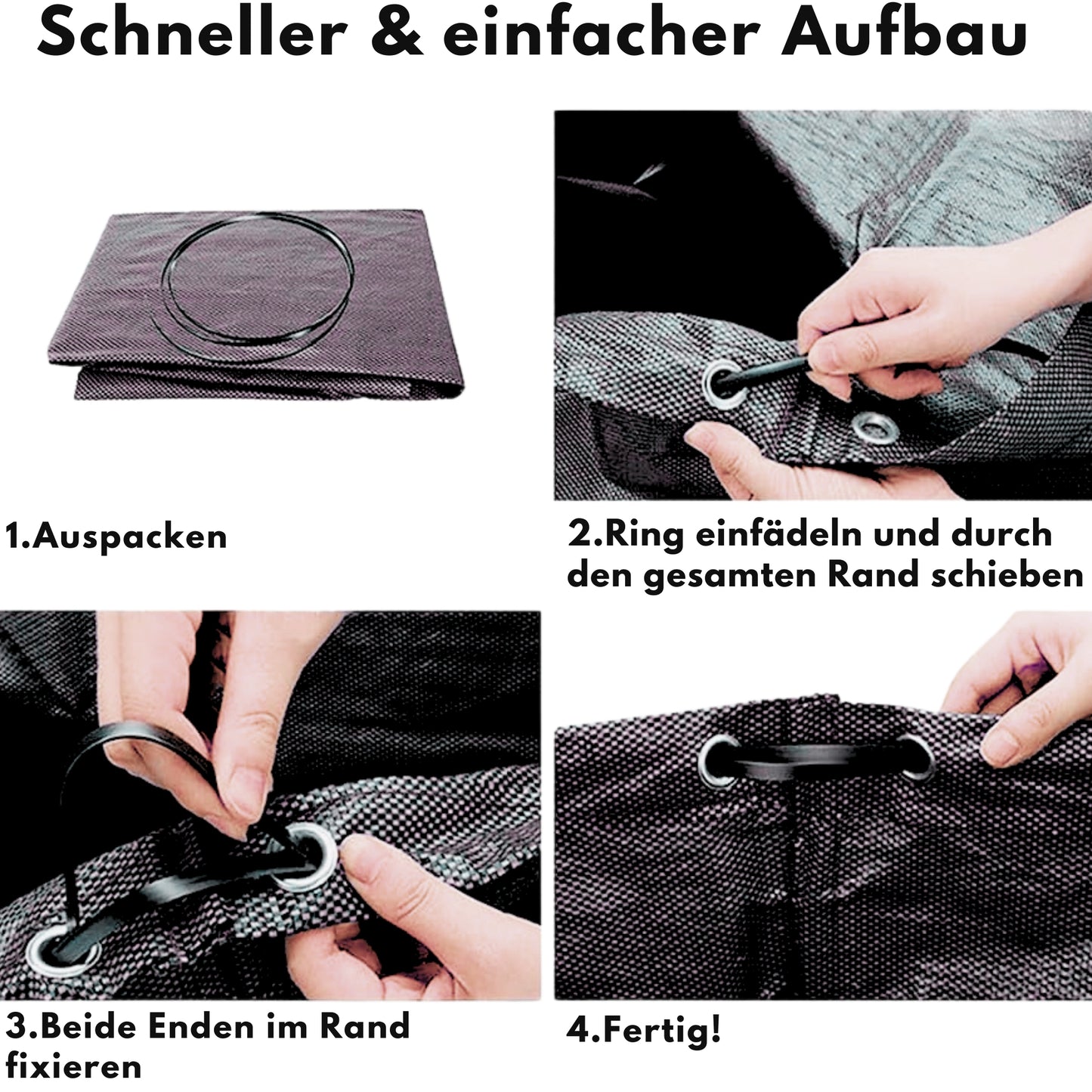 Schneller & einfacher Aufbau

1.Auspacken

2.Ring einfädeln und durch den gesamten Rand schieben

3.Beide Enden im Rand fixieren

4.Fertig!