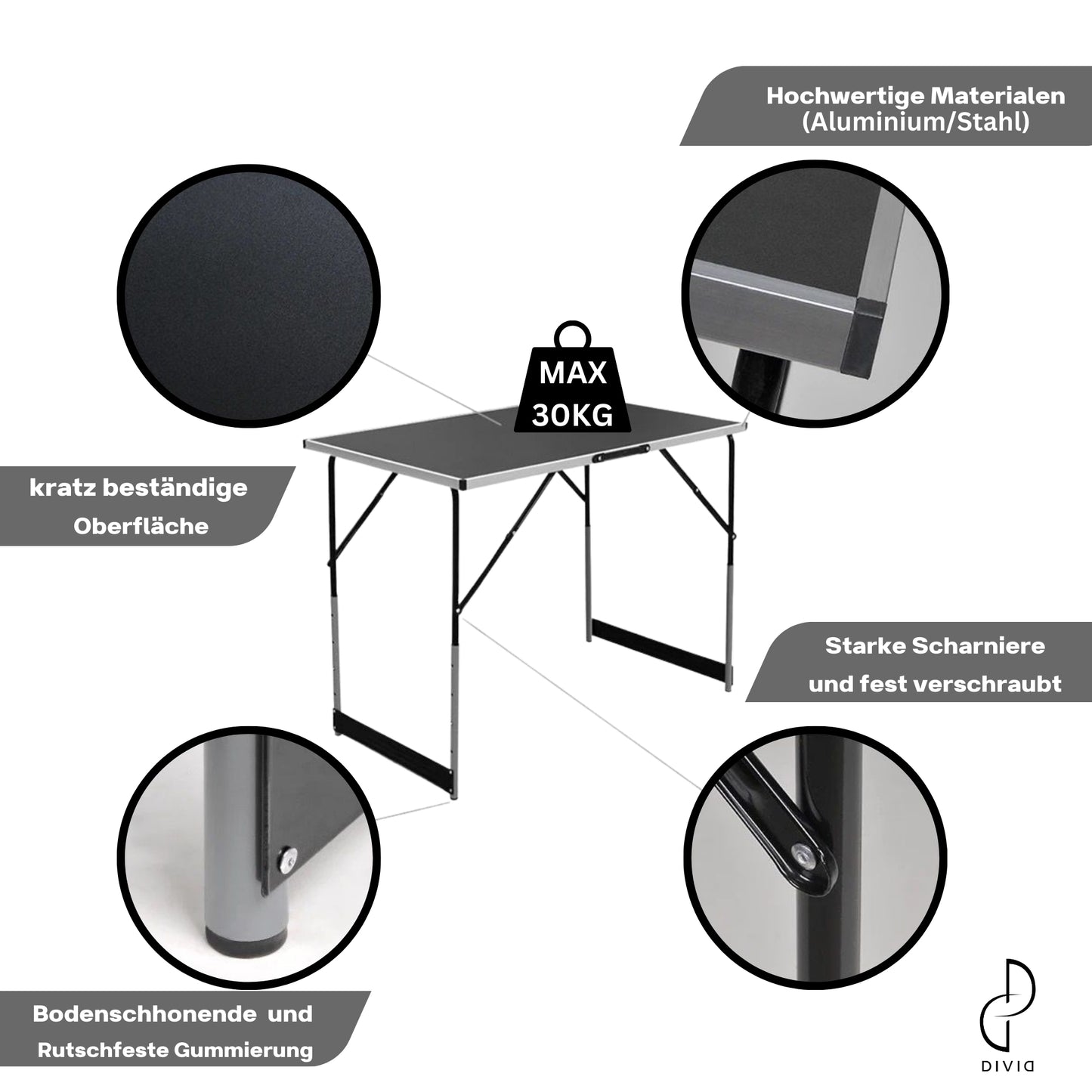 Hochwertige Materialen (Aluminium/Stahl)

MAX 30KG

kratz beständige Oberfläche

Starke Scharniere und fest verschraubt

Bodenschhonende und Rutschfeste Gummierung

DIVID