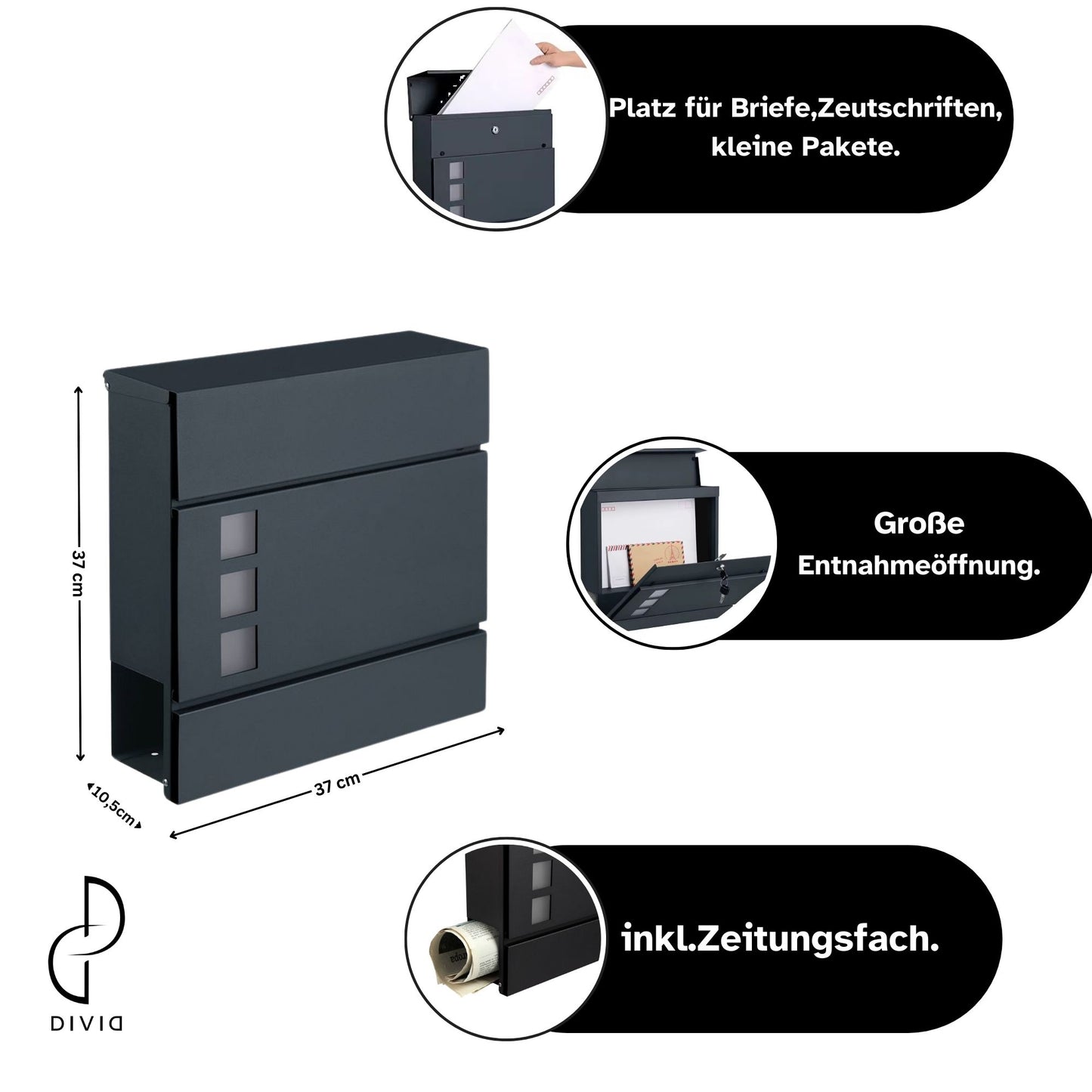 Platz für Briefe,Zeutschriften, kleine Pakete.

37 cm

Große Entnahmeöffnung.

10,5cm

37 cm

inkl.Zeitungsfach.

DIVID