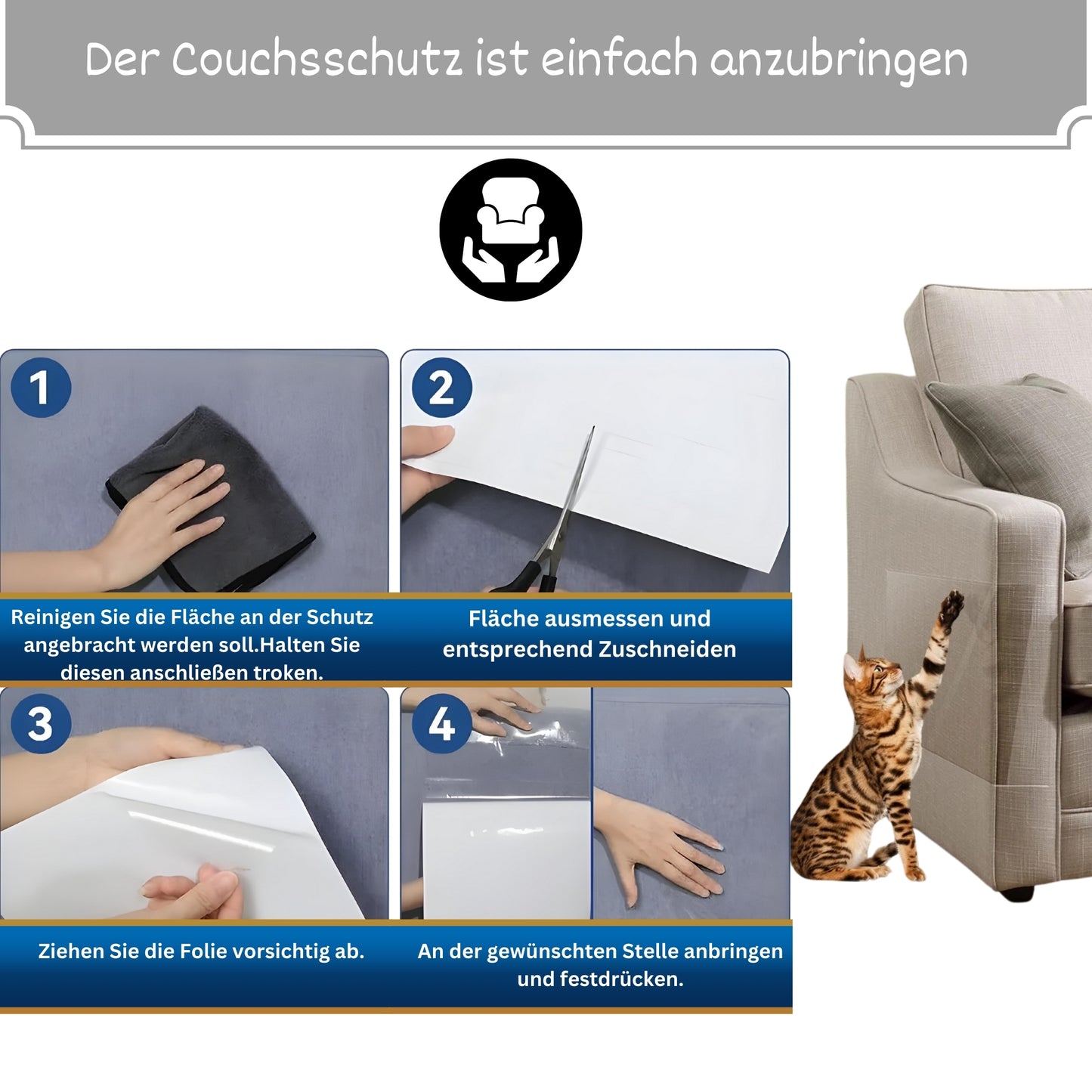 Der Couchsschutz ist einfach anzubringen

1

Reinigen Sie die Fläche an der Schutz angebracht werden soll.Halten Sie diesen anschließen troken.

2

Fläche ausmessen und entsprechend Zuschneiden

3

Ziehen Sie die Folie vorsichtig ab.

4

An der gewünschten Stelle anbringen und festdrücken.