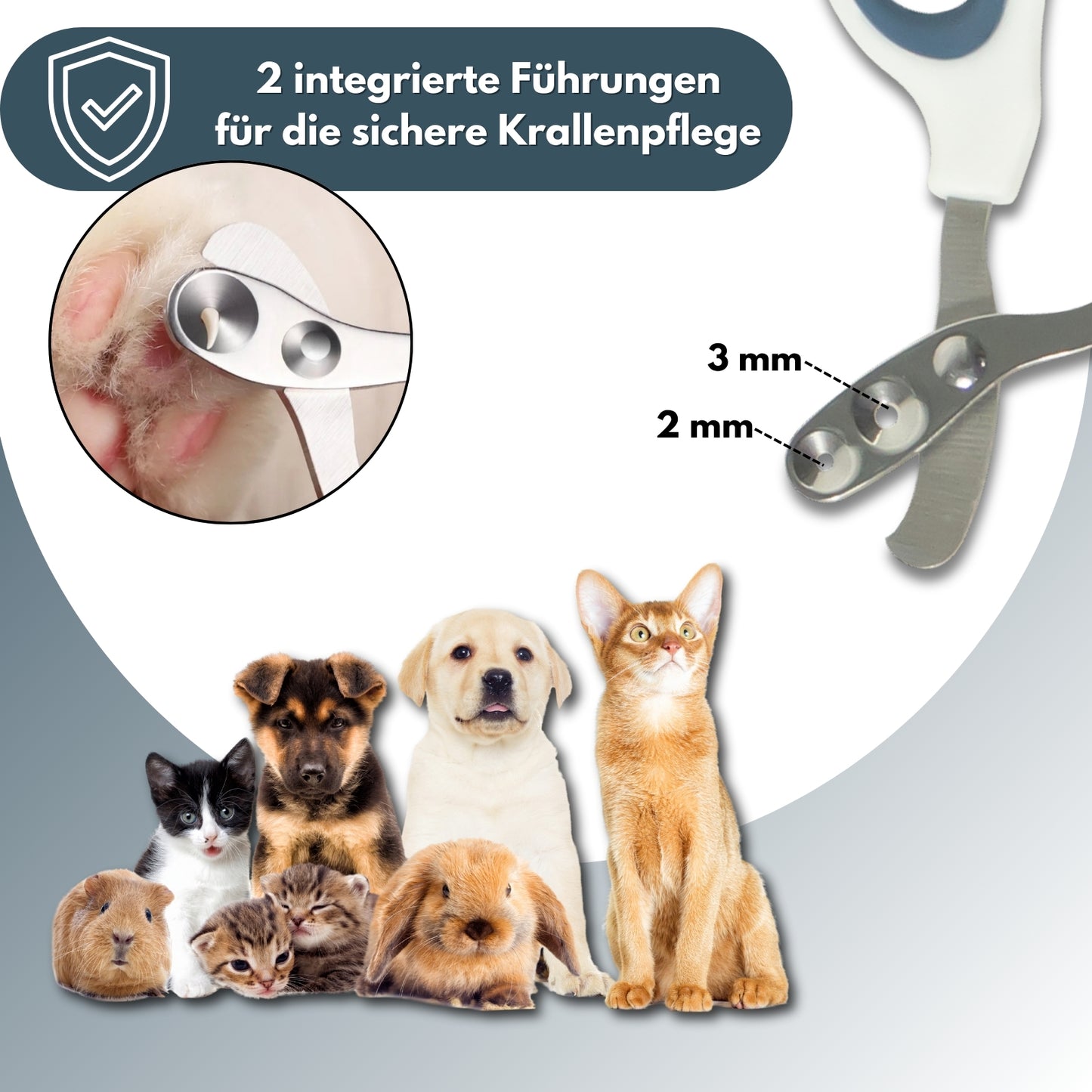 2 integrierte Führungen für die sichere Krallenpflege

3 mm

2 mm