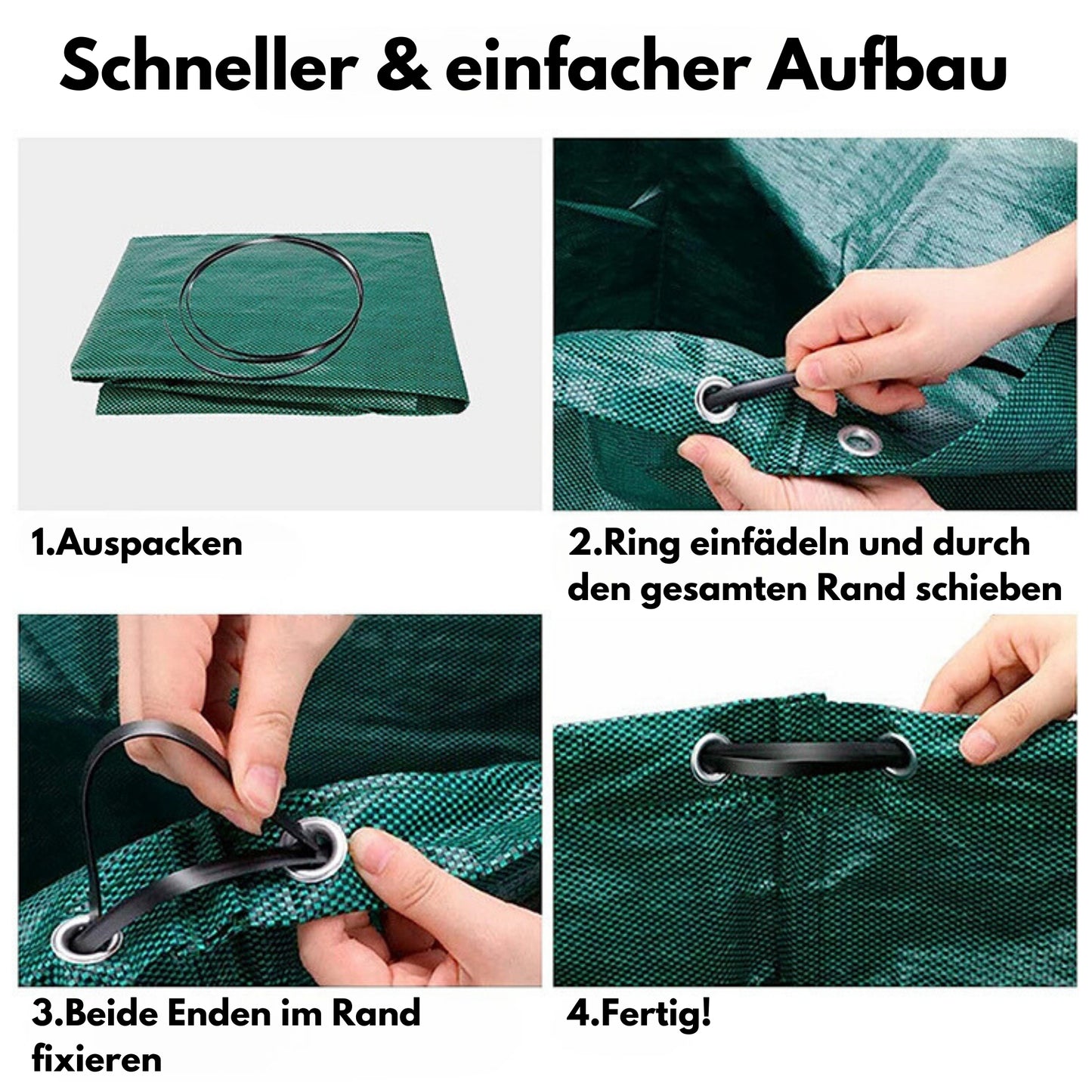 Schneller & einfacher Aufbau

1.Auspacken

2.Ring einfädeln und durch den gesamten Rand schieben

3.Beide Enden im Rand fixieren

4.Fertig!