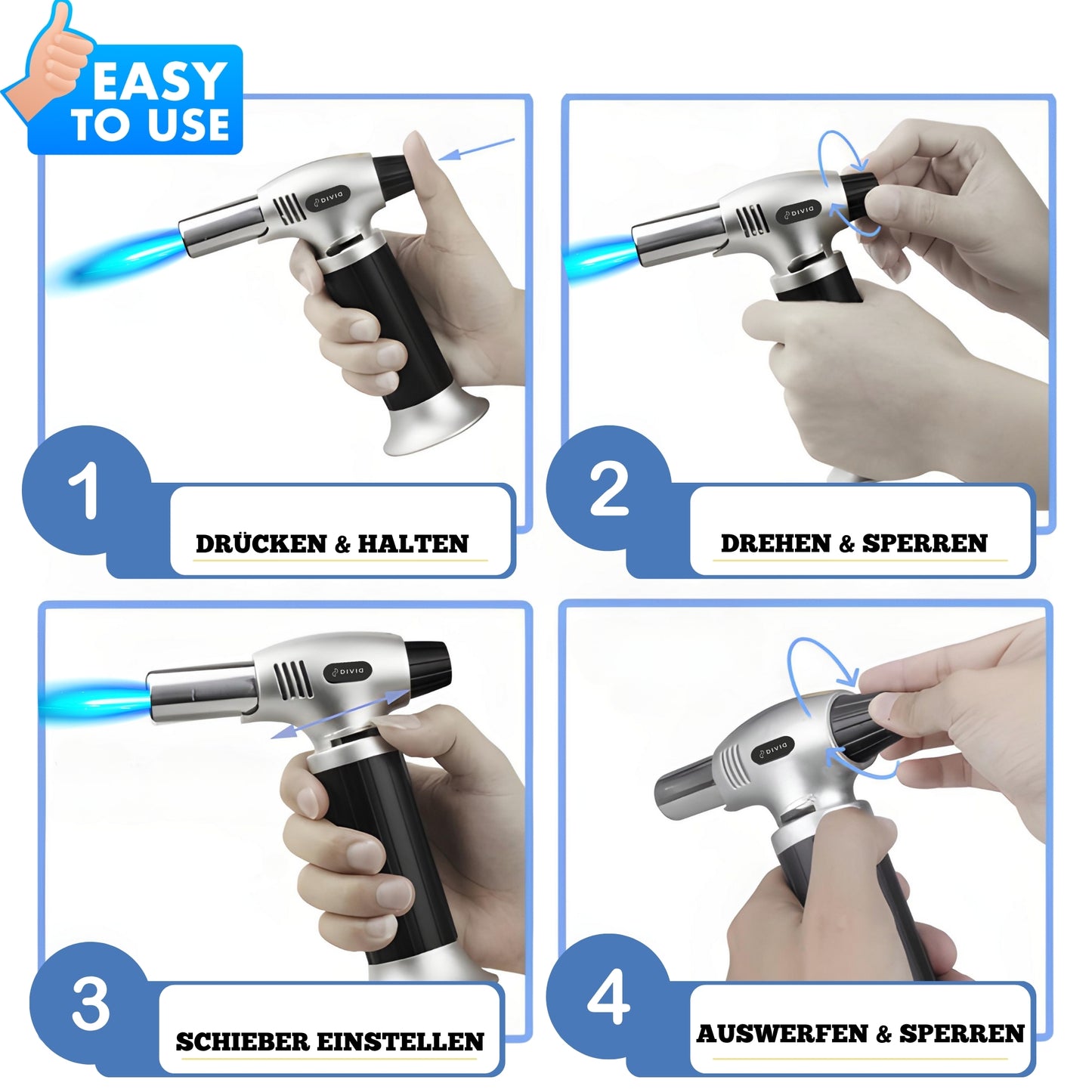 EASY TO USE

DIVIA

1

DRÜCKEN & HALTEN

DIVIA

2

DREHEN & SPERREN

DIVIA

3

SCHIEBER EINSTELLEN

DIVIA

4

AUSWERFEN & SPERREN