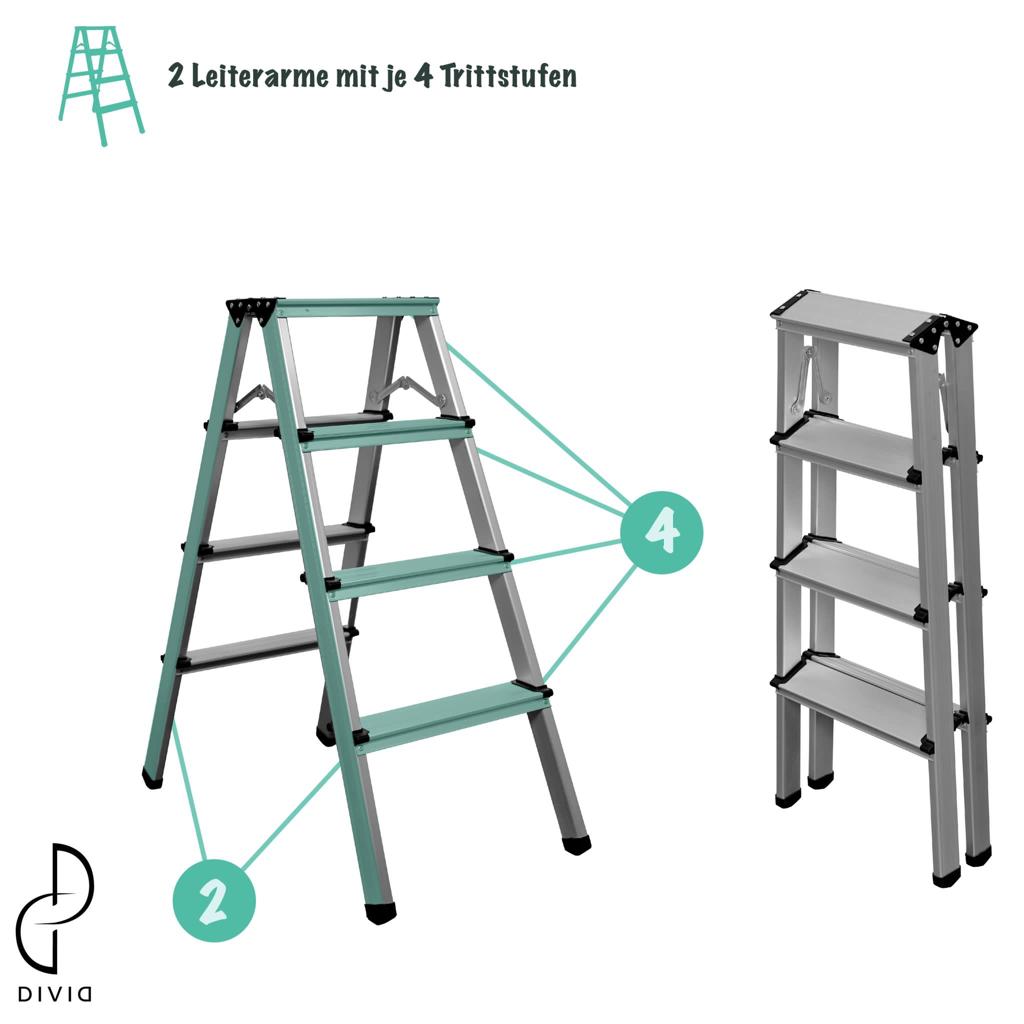 2 Leiterarme mit je 4 Trittstufen

4

2

DIVID